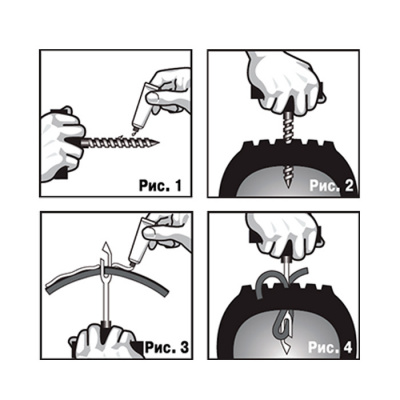 Рис. 1

Рис. 2

Рис. 3

Рис. 4